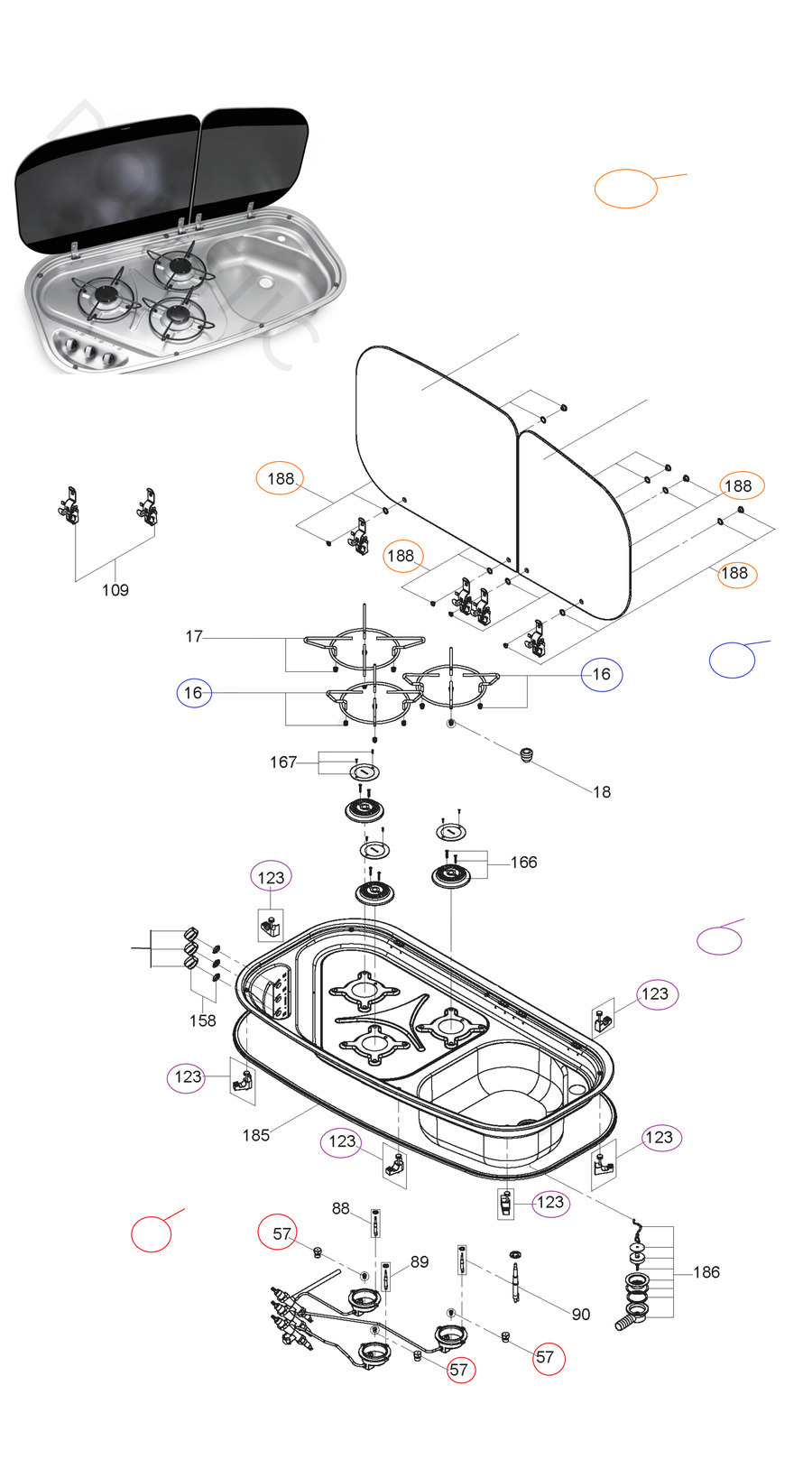 188
188
188
188
109
17
16
16
167
18
166
123
123
158
123
185
123
123
123
88
57
89
90
186
57
57