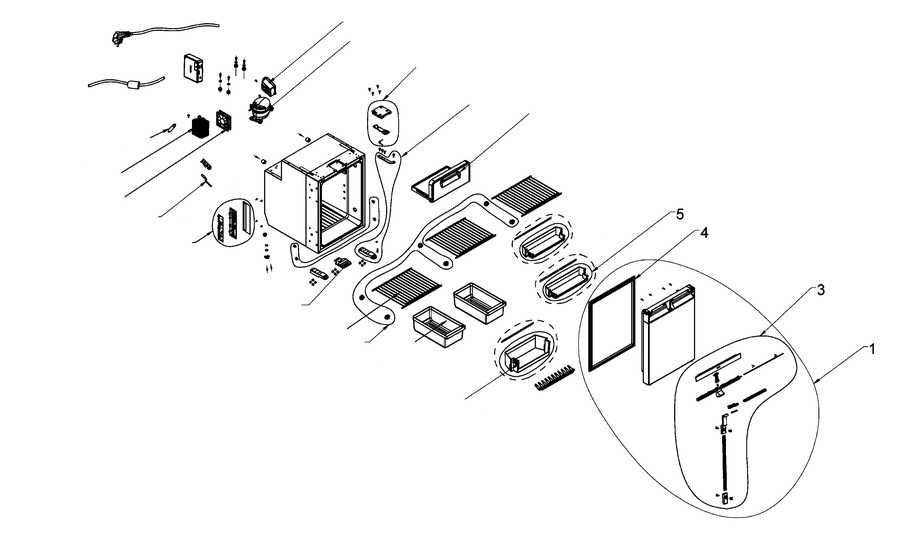 5
4
3
1