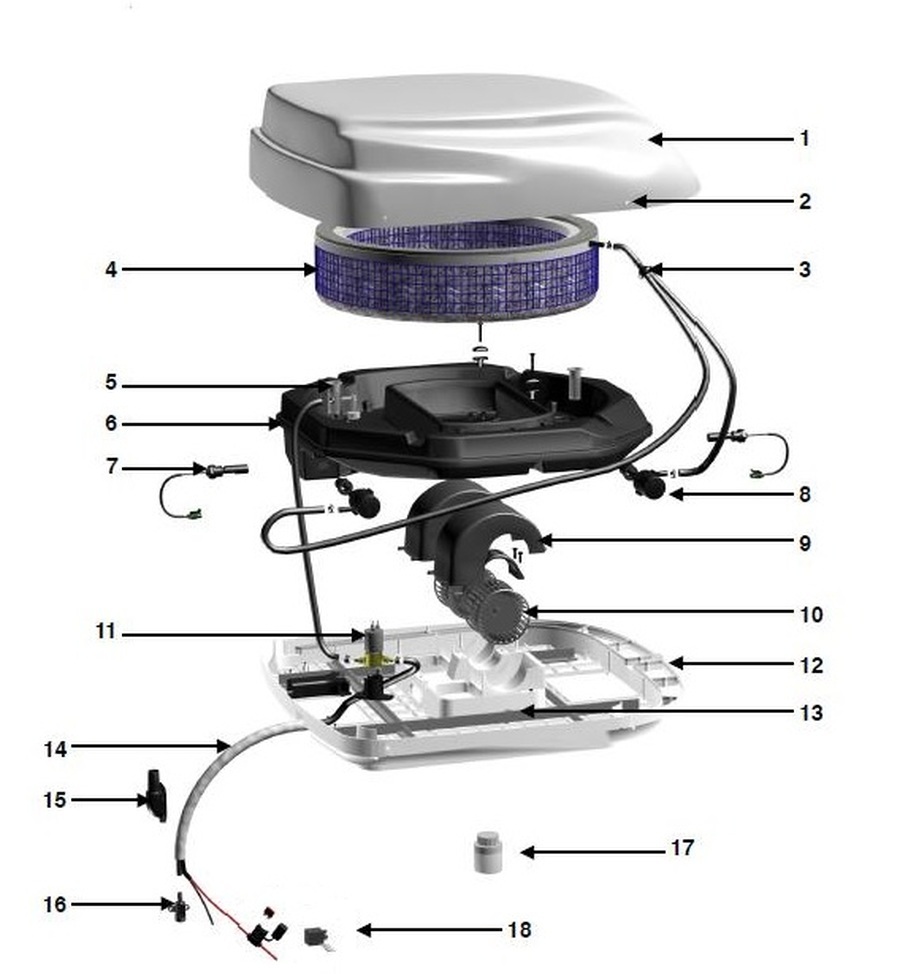 1
2
4
3
5
6
7
8
9
10
11
12
13
14
15
17
16
18