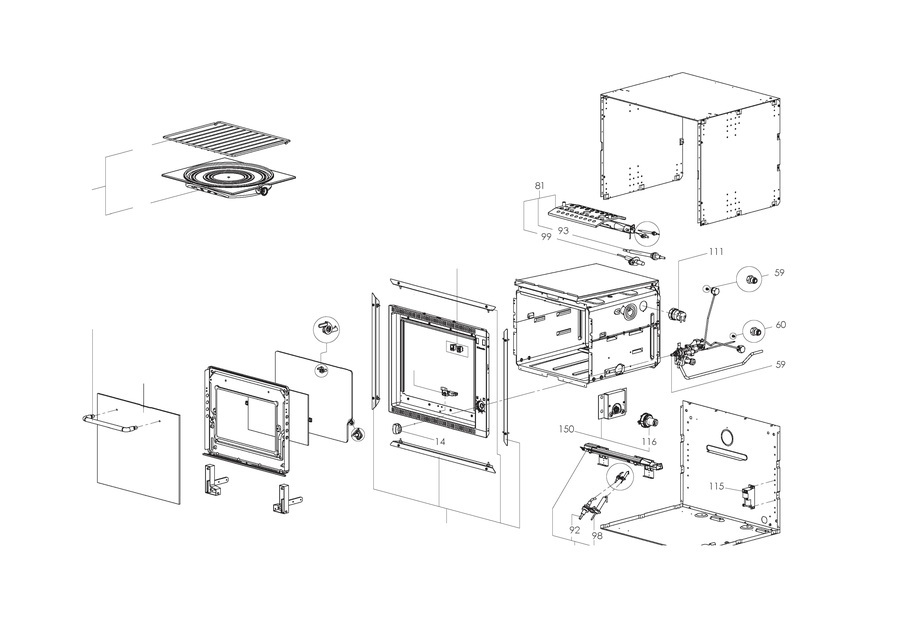 81
99
93
111
59
60
59
14
150
116
115
92
98