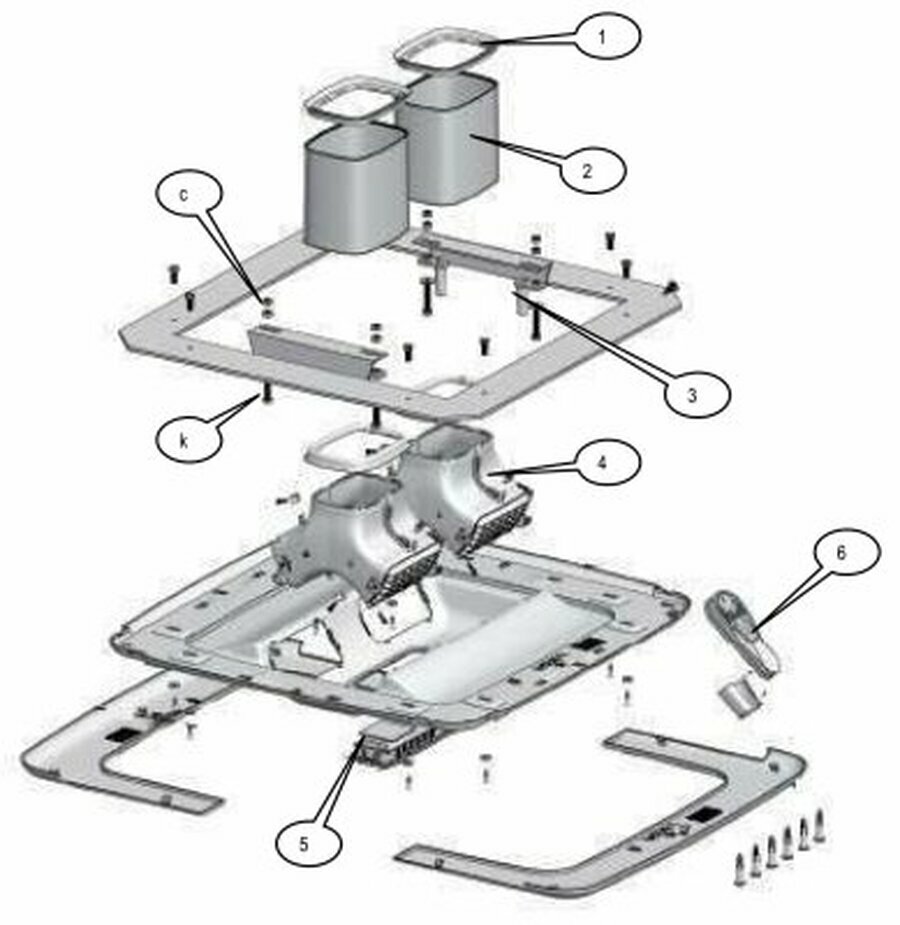 1
2
c
3
k
4
6
5