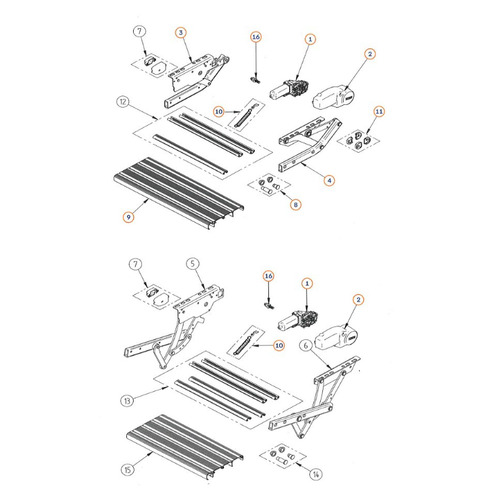 7
3
16
1
2
12
10
11
4
8
9

7
5
16
1
2
10
6
13
15
14