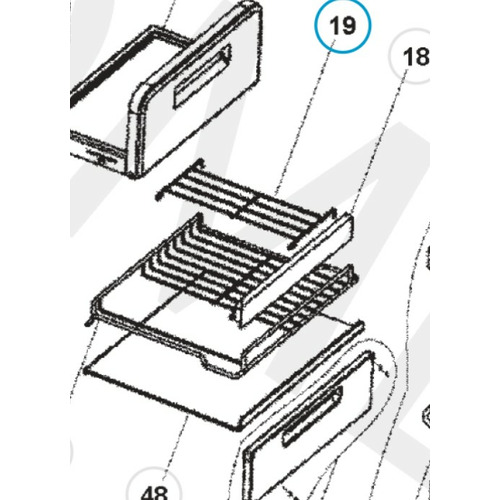 19
18
48