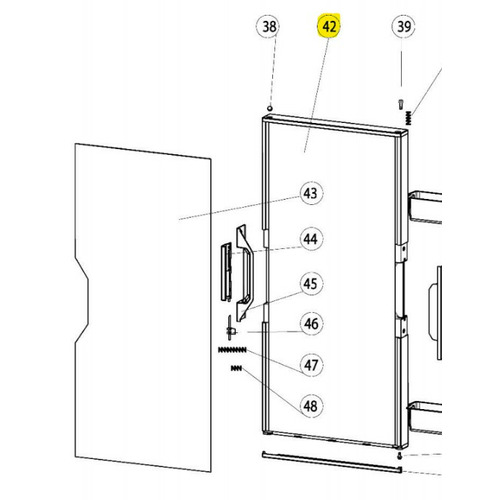 38
42
39
43
44
45
46
47
48