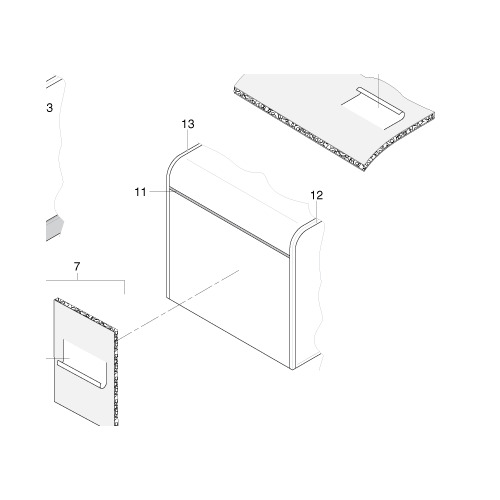 3
13
11
12
7