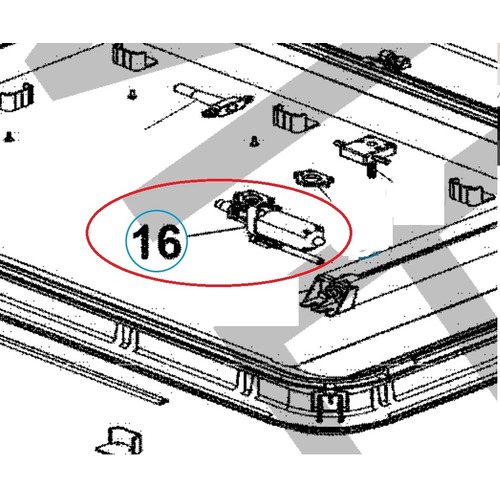 16