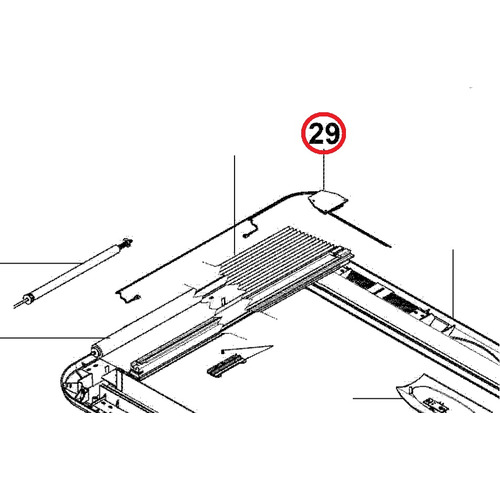 29