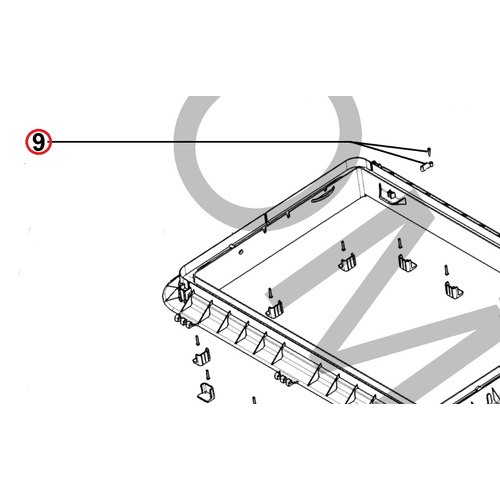 9