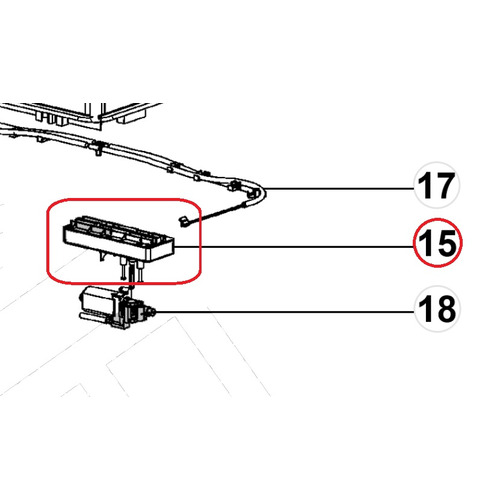 17
15
18